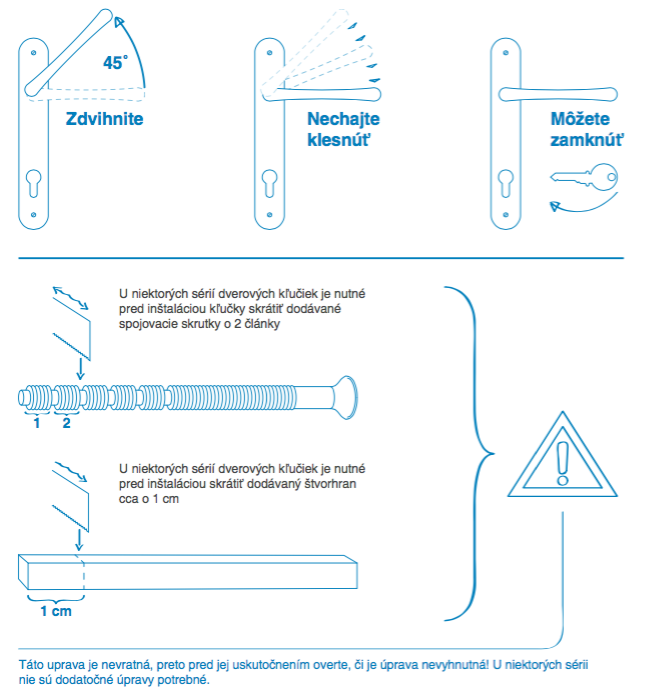 45°

Zdvihnite

Nechajte klesnúť

Môžete zamknúť

U niektorých sérií dverových kľučiek je nutné pred inštaláciou kľučky skrátiť dodávané spojovacie skrutky o 2 články

1 2

U niektorých sérií dverových kľučiek je nutné pred inštaláciou skrátiť dodávaný štvorhran cca o 1 cm

1 cm

Táto uprava je nevratná, preto pred jej uskutočnením overte, či je úprava nevyhnutná! U niektorých sérii nie sú dodatočné úpravy potrebné.